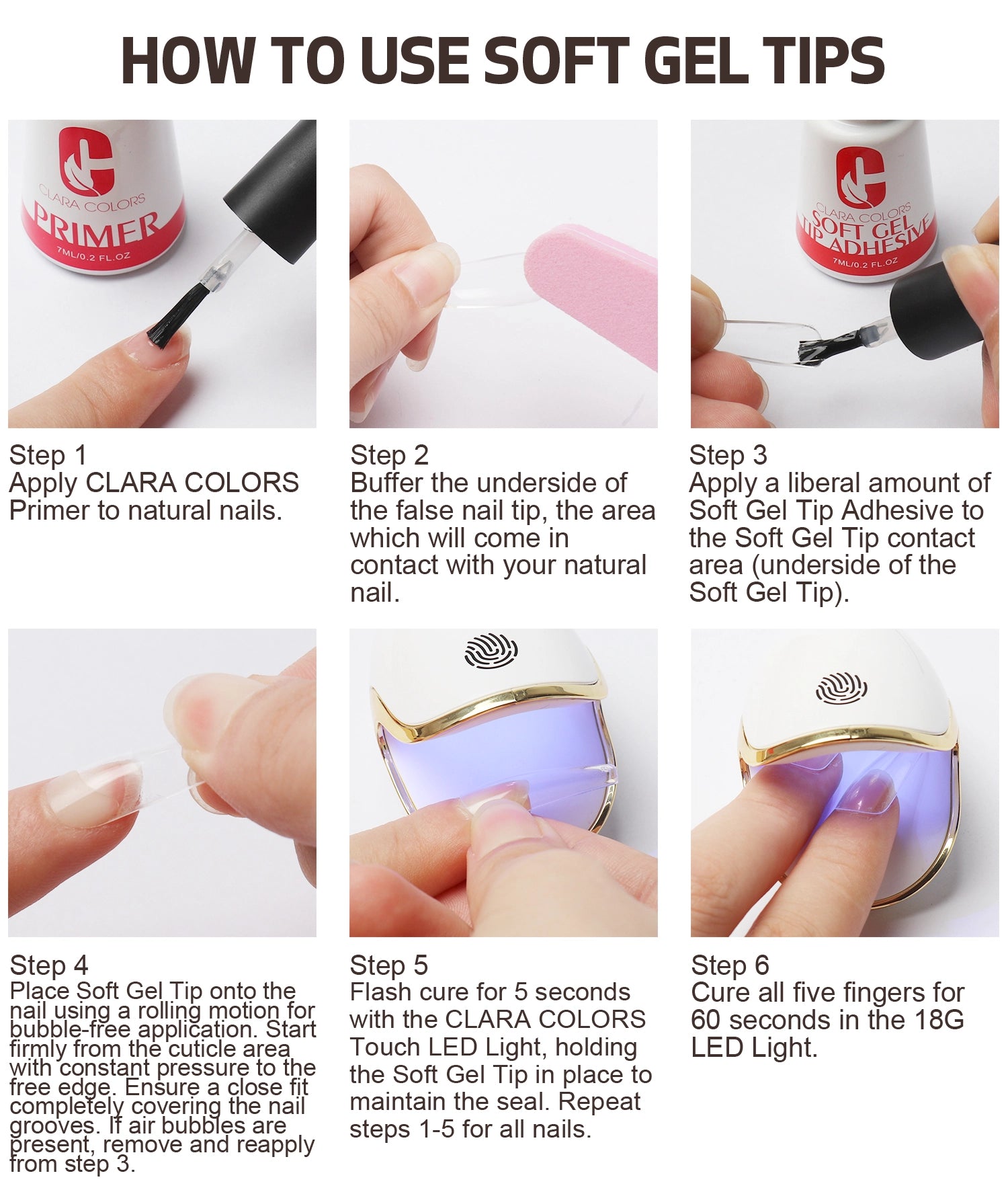 HOW TO USE SOFT GEL TIPS

CLARA COLORS
PRIMER
7ML/0.2 FL.OZ

Step 1
Apply CLARA COLORS Primer to natural nails.

Step 2
Buffer the underside of the false nail tip, the area which will come in contact with your natural nail.

CLARA COLORS
SOFT GEL
TIP ADHESIVE
7ML/0.2 FL.OZ

Step 3
Apply a liberal amount of Soft Gel Tip Adhesive to the Soft Gel Tip contact area (underside of the Soft Gel Tip).

Step 4
Place Soft Gel Tip onto the nail using a rolling motion for bubble-free application. Start firmly from the cuticle area with constant pressure to the free edge. Ensure a close fit completely covering the nail grooves. If air bubbles are present, remove and reapply from step 3.

Step 5
Flash cure for 5 seconds with the CLARA COLORS Touch LED Light, holding the Soft Gel Tip in place to maintain the seal. Repeat steps 1-5 for all nails.

Step 6
Cure all five fingers for 60 seconds in the 18G LED Light.