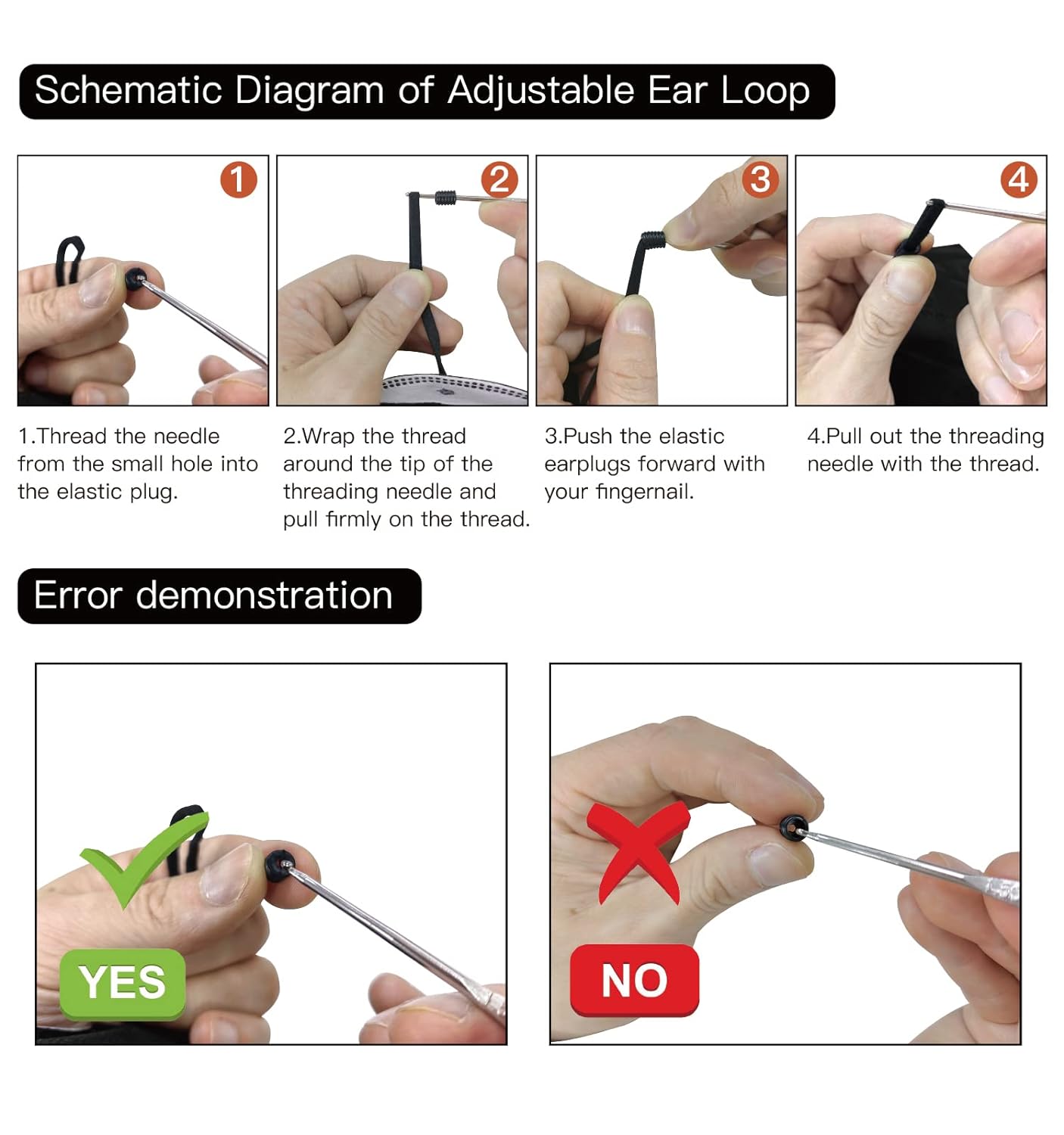 Schematic Diagram of Adjustable Ear Loop

1

2

3

4

1.Thread the needle from the small hole into the elastic plug.

2.Wrap the thread around the tip of the threading needle and pull firmly on the thread.

3.Push the elastic earplugs forward with your fingernail.

4.Pull out the threading needle with the thread.

Error demonstration

YES

NO