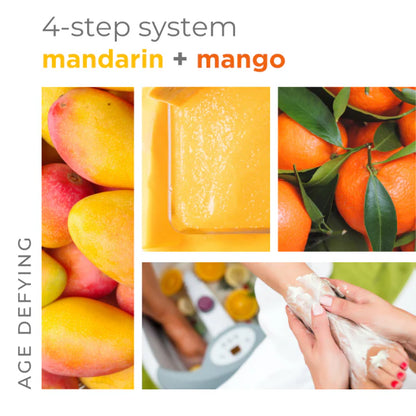 4-step system

mandarin + mango

AGE DEFYING