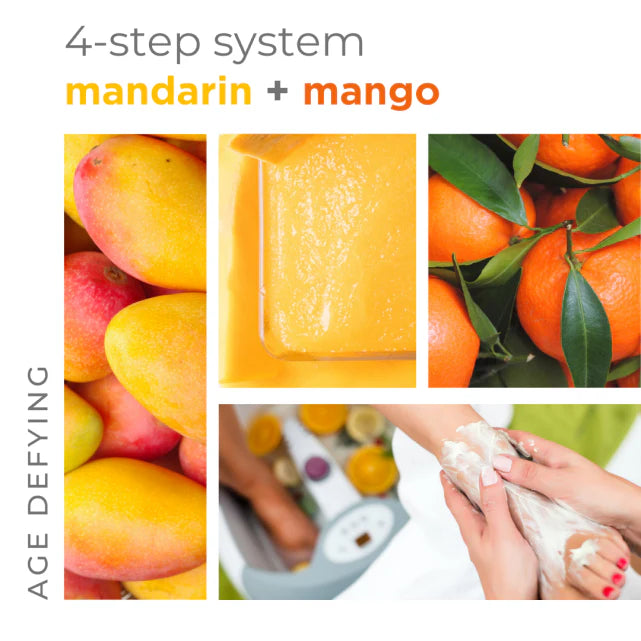 4-step system
mandarin + mango

AGE DEFYING