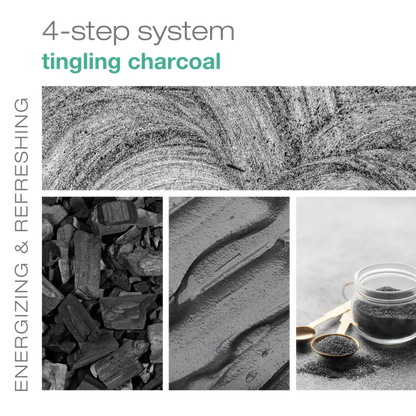 4-step system
tingling charcoal

ENERGIZING & REFRESHING