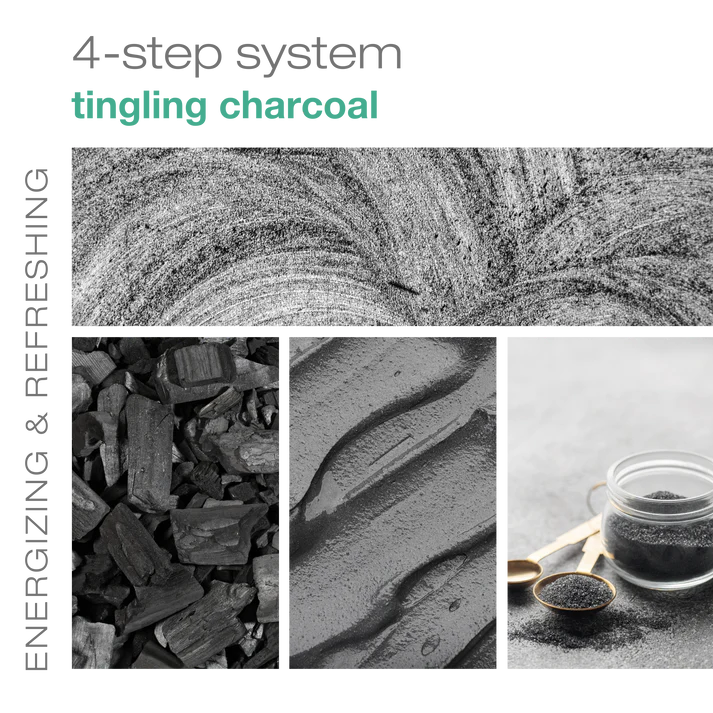 4-step system
tingling charcoal

ENERGIZING & REFRESHING