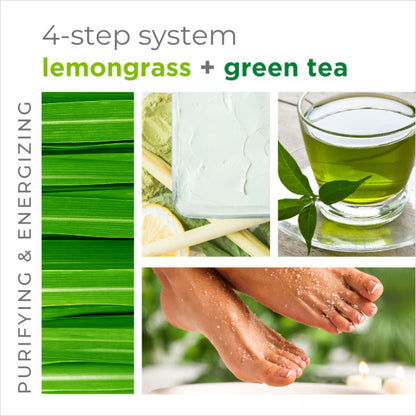 4-step system
lemongrass + green tea

PURIFYING & ENERGIZING